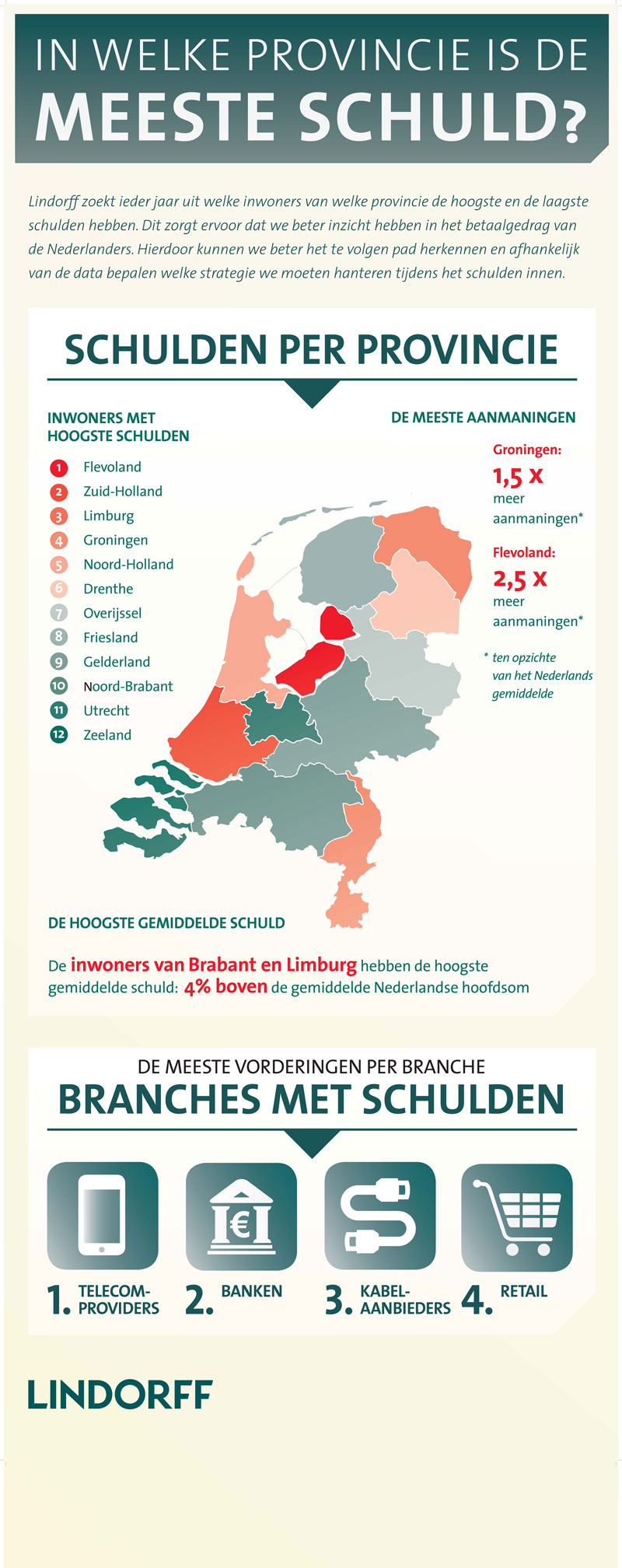 IN WELKE PROVINCIE IS DE
MEESTE SCHULD?

Lindorff zoekt ieder jaar uit welke inwoners van welke provincie de hoogste en de laagste schulden hebben. Dit zorgt ervoor dat we beter inzicht hebben in het betaalgedrag van de Nederlanders. Hierdoor kunnen we beter het te volgen pad herkennen en afhankelijk van de data bepalen welke strategie we moeten hanteren tijdens het schulden innen.

SCHULDEN PER PROVINCIE

INWONERS MET HOOGSTE SCHULDEN

1 Flevoland
2 Zuid-Holland
3 Limburg
4 Groningen
5 Noord-Holland
6 Drenthe
7 Overijssel
8 Friesland
9 Gelderland
10 Noord-Brabant
11 Utrecht
12 Zeeland

DE MEESTE AANMANINGEN

Groningen:
1,5 x
meer aanmaningen*

Flevoland:
2,5 x
meer aanmaningen*

* ten opzichte van het Nederlands gemiddelde

DE HOOGSTE GEMIDDELDE SCHULD

De inwoners van Brabant en Limburg hebben de hoogste gemiddelde schuld: 4% boven de gemiddelde Nederlandse hoofdsom

DE MEESTE VORDERINGEN PER BRANCHE
BRANCHES MET SCHULDEN

€

1. TELECOM-PROVIDERS
2. BANKEN
3. KABEL-AANBIEDERS
4. RETAIL

LINDORFF